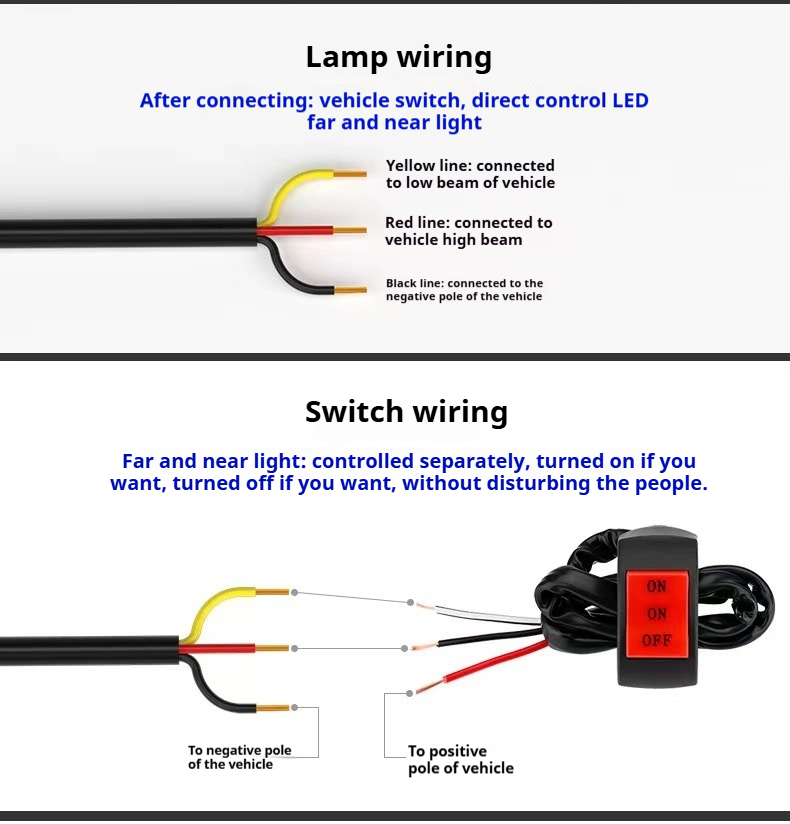 Lamp wiring

After connecting: vehicle switch, direct control LED far and near light

Yellow line: connected to low beam of vehicle

Red line: connected to vehicle high beam

Black line: connected to the negative pole of the vehicle

Switch wiring

Far and near light: controlled separately, turned on if you want, turned off if you want, without disturbing the people.

ON
ON
OFF

To negative pole of the vehicle

To positive pole of vehicle