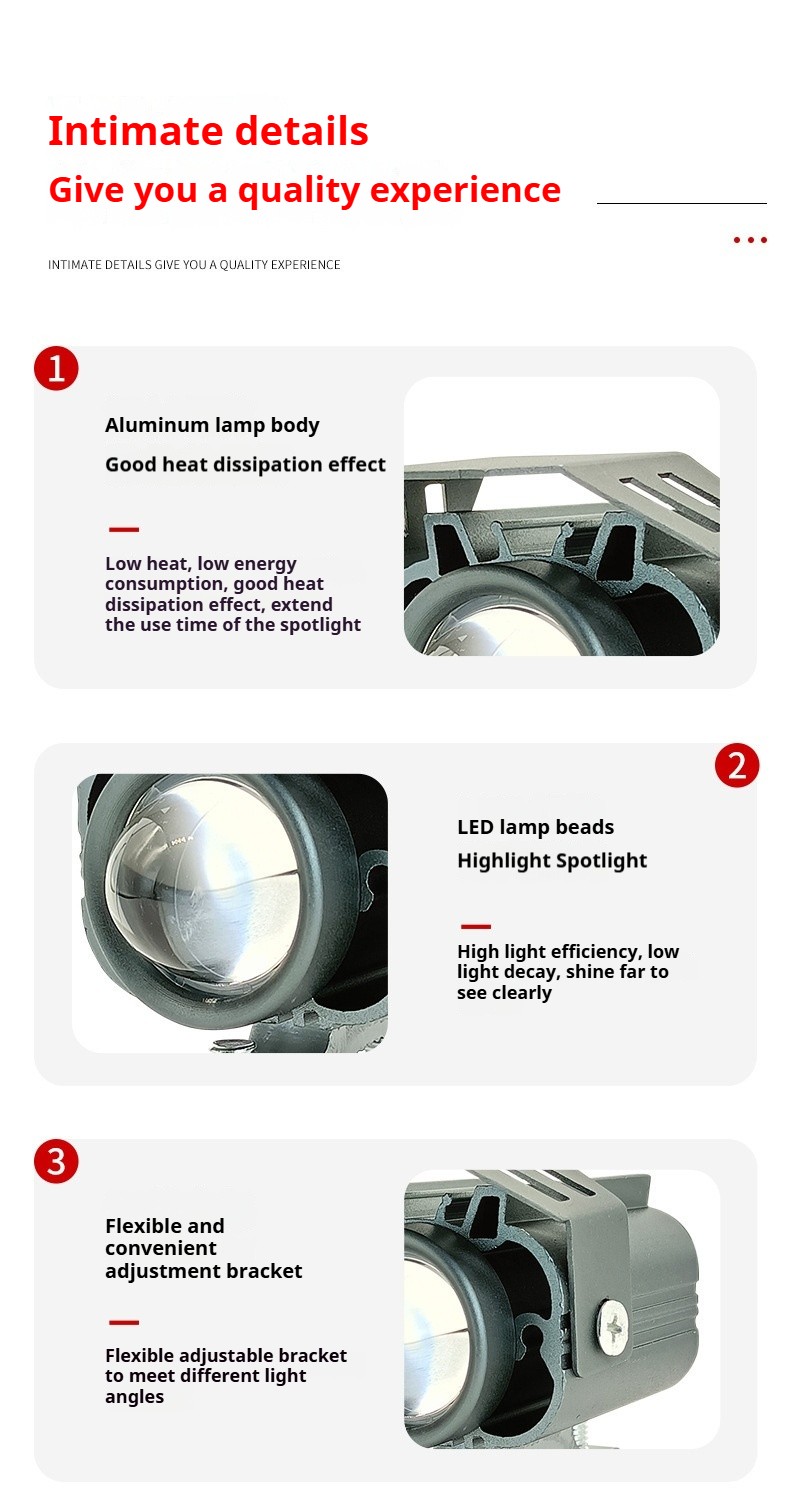 Intimate details
Give you a quality experience

INTIMATE DETAILS GIVE YOU A QUALITY EXPERIENCE

1

Aluminum lamp body

Good heat dissipation effect

Low heat, low energy consumption, good heat dissipation effect, extend the use time of the spotlight

2

LED lamp beads

Highlight Spotlight

High light efficiency, low light decay, shine far to see clearly

3

Flexible and convenient adjustment bracket

Flexible adjustable bracket to meet different light angles