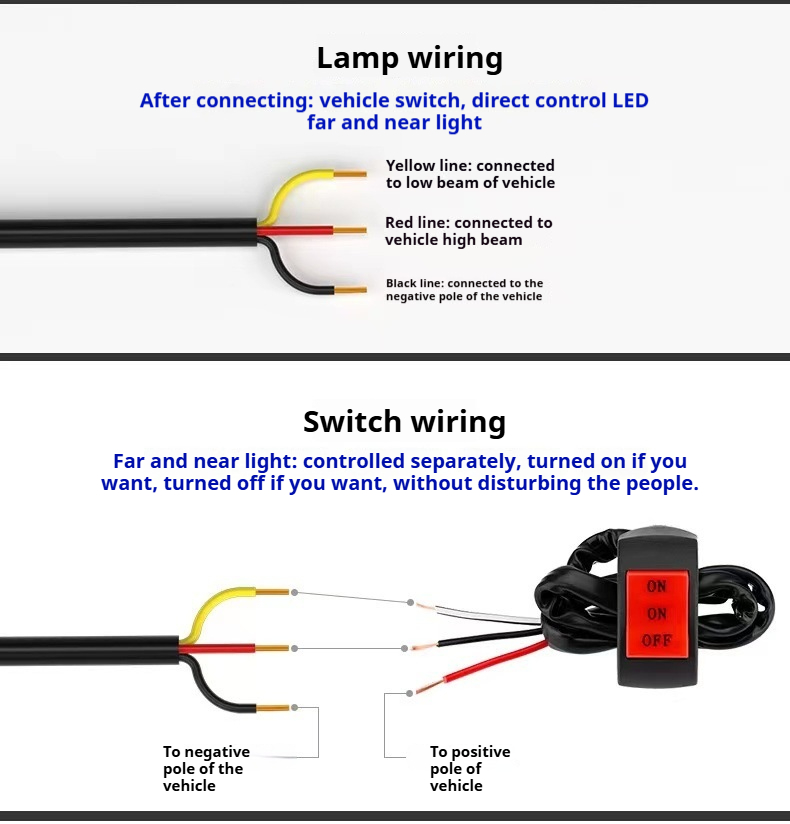 Lamp wiring

After connecting: vehicle switch, direct control LED far and near light

Yellow line: connected to low beam of vehicle

Red line: connected to vehicle high beam

Black line: connected to the negative pole of the vehicle

Switch wiring

Far and near light: controlled separately, turned on if you want, turned off if you want, without disturbing the people.

ON
ON
OFF

To negative pole of the vehicle

To positive pole of vehicle