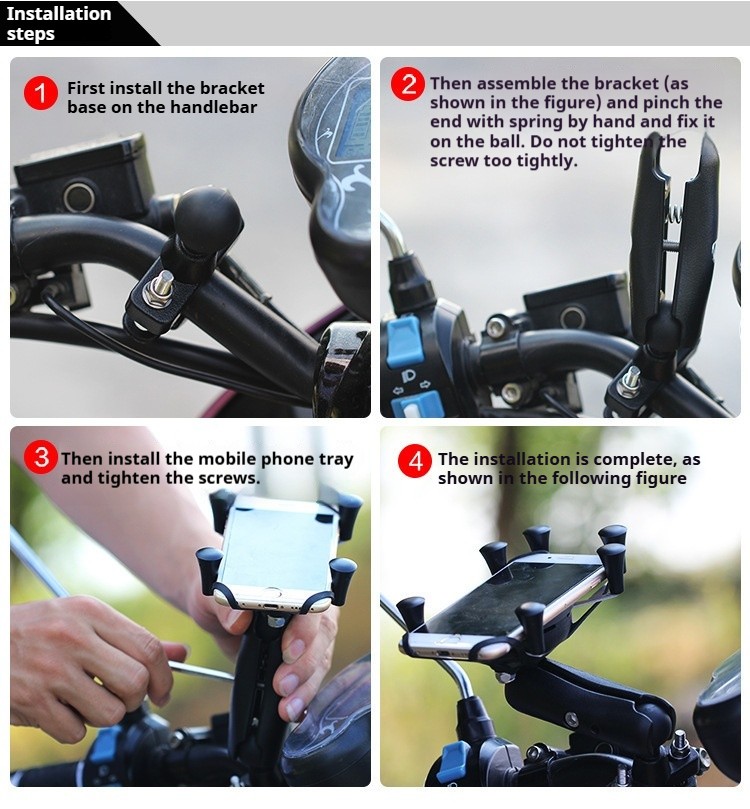 Installation steps

1 First install the bracket base on the handlebar

2 Then assemble the bracket (as shown in the figure) and pinch the end with spring by hand and fix it on the ball. Do not tighten the screw too tightly.

3 Then install the mobile phone tray and tighten the screws.

4 The installation is complete, as shown in the following figure