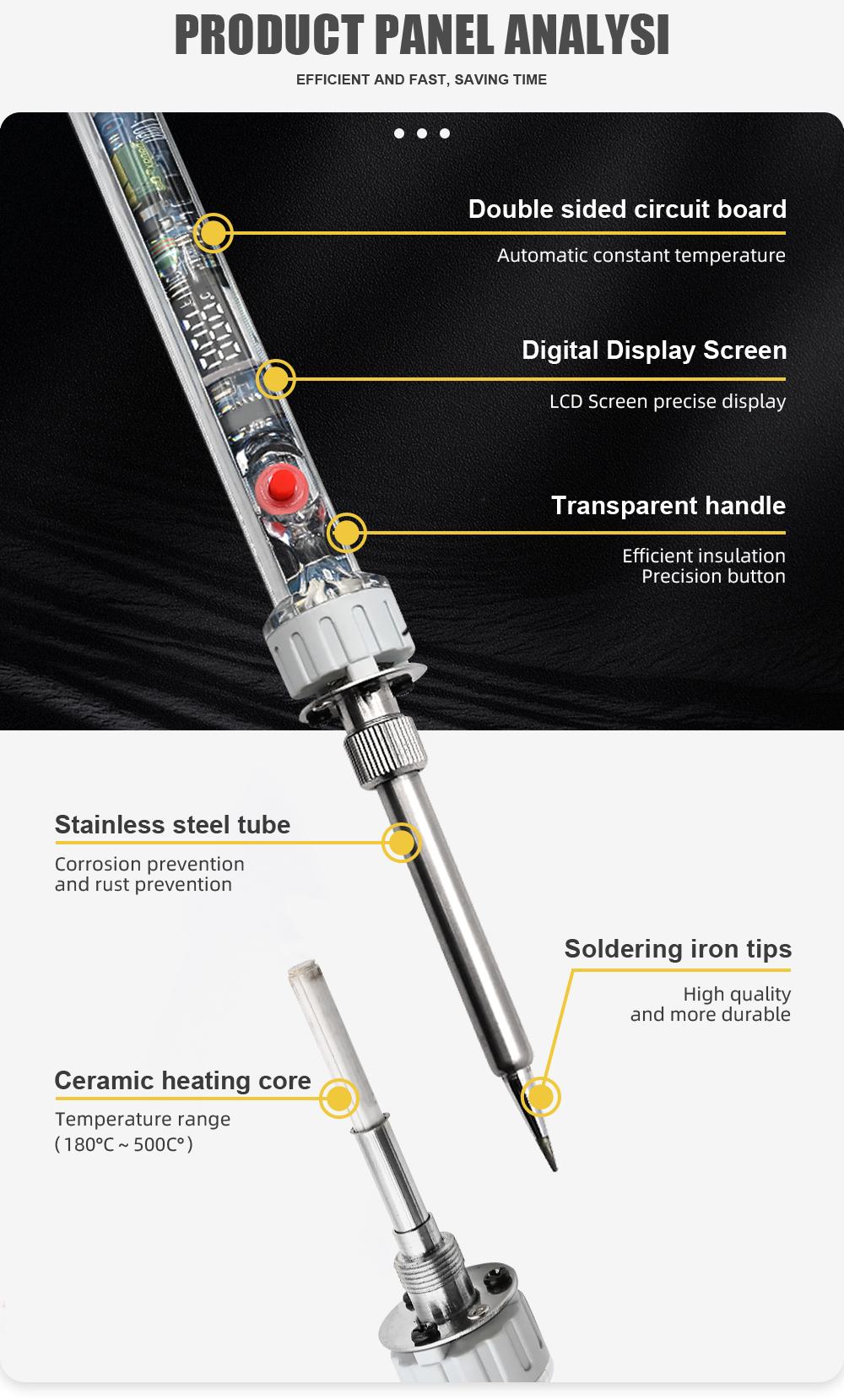 PRODUCT PANEL ANALYSI

EFFICIENT AND FAST, SAVING TIME

Double sided circuit board

Automatic constant temperature

Digital Display Screen

LCD Screen precise display

Transparent handle

Efficient insulation
Precision button

Stainless steel tube

Corrosion prevention
and rust prevention

Soldering iron tips

High quality
and more durable

Ceramic heating core

Temperature range
(180°C ~ 500C°)